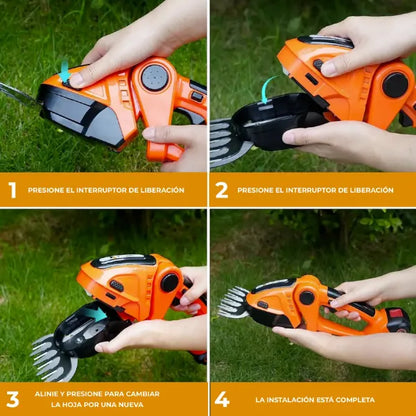 1 PRESIONE EL INTERRUPTOR DE LIBERACIÓN

2 PRESIONE EL INTERRUPTOR DE LIBERACIÓN

3 ALINIE Y PRESIONE PARA CAMBIAR LA HOJA POR UNA NUEVA

4 LA INSTALACIÓN ESTÁ COMPLETA