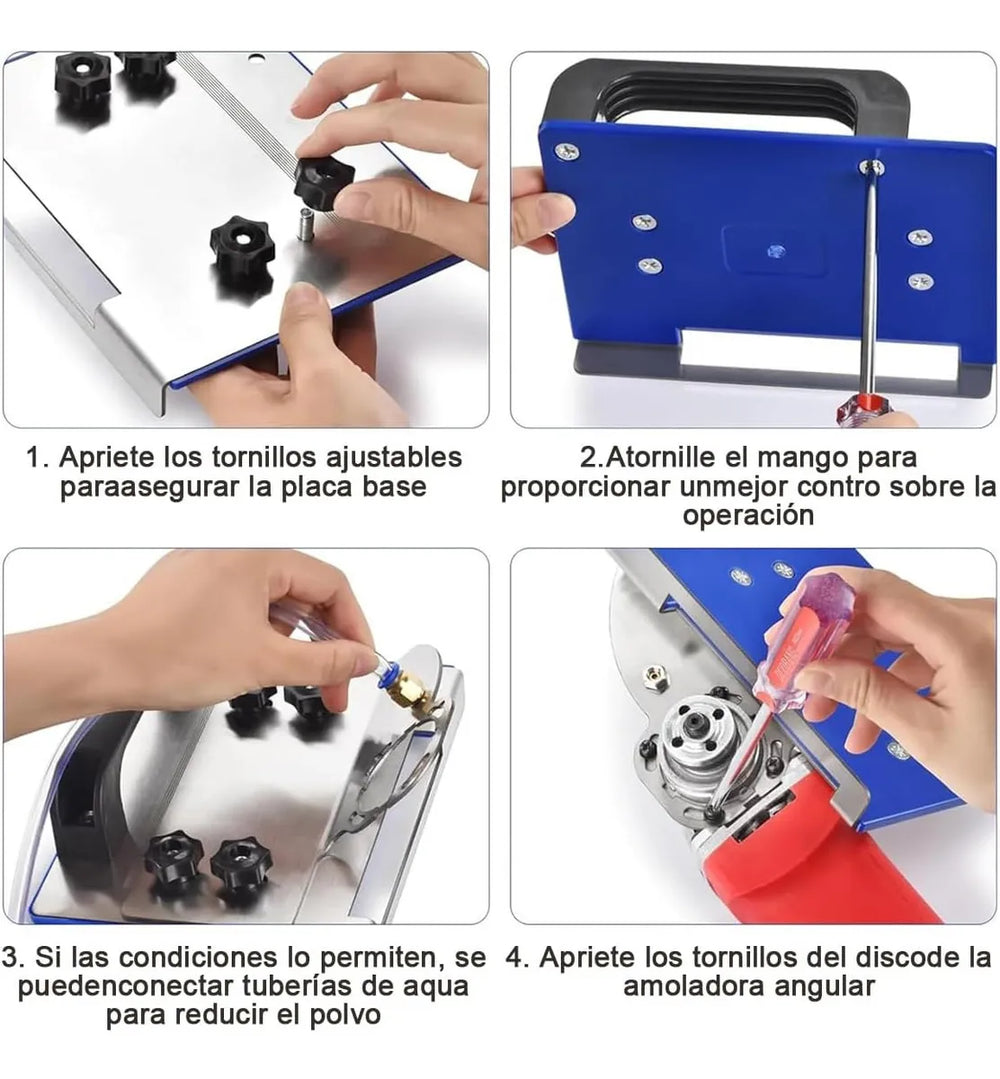 1. Apriete los tornillos ajustables paraasegurar la placa base

2.Atornille el mango para proporcionar unmejor contro sobre la operación

3. Si las condiciones lo permiten, se puedenconectar tuberías de aqua para reducir el polvo

4. Apriete los tornillos del discode la amoladora angular