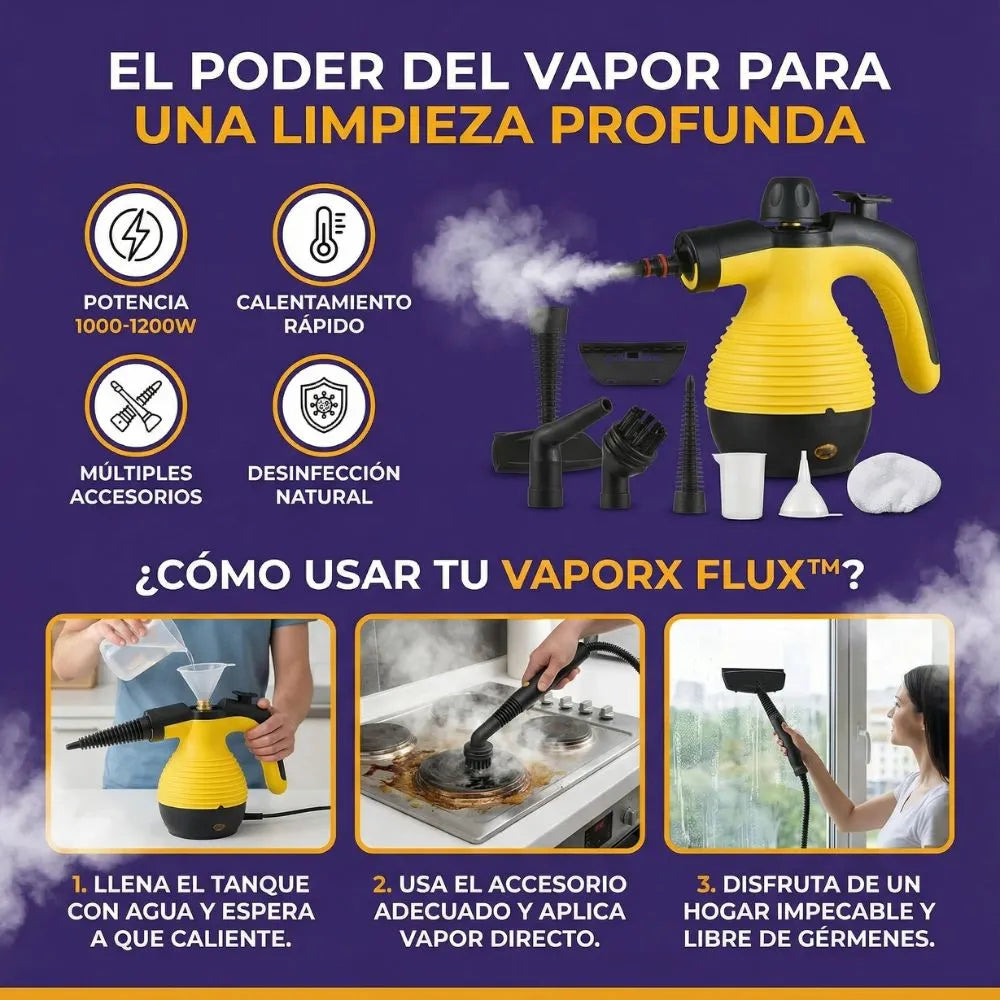 EL PODER DEL VAPOR PARA
UNA LIMPIEZA PROFUNDA

POTENCIA
1000-1200W

CALENTAMIENTO
RÁPIDO

MÚLTIPLES
ACCESORIOS

DESINFECCIÓN
NATURAL

¿CÓMO USAR TU VAPORX FLUX™?

1. LLENA EL TANQUE CON AGUA Y ESPERA A QUE CALIENTE.

2. USA EL ACCESORIO ADECUADO Y APLICA VAPOR DIRECTO.

3. DISFRUTA DE UN HOGAR IMPECABLE Y LIBRE DE GÉRMENES.